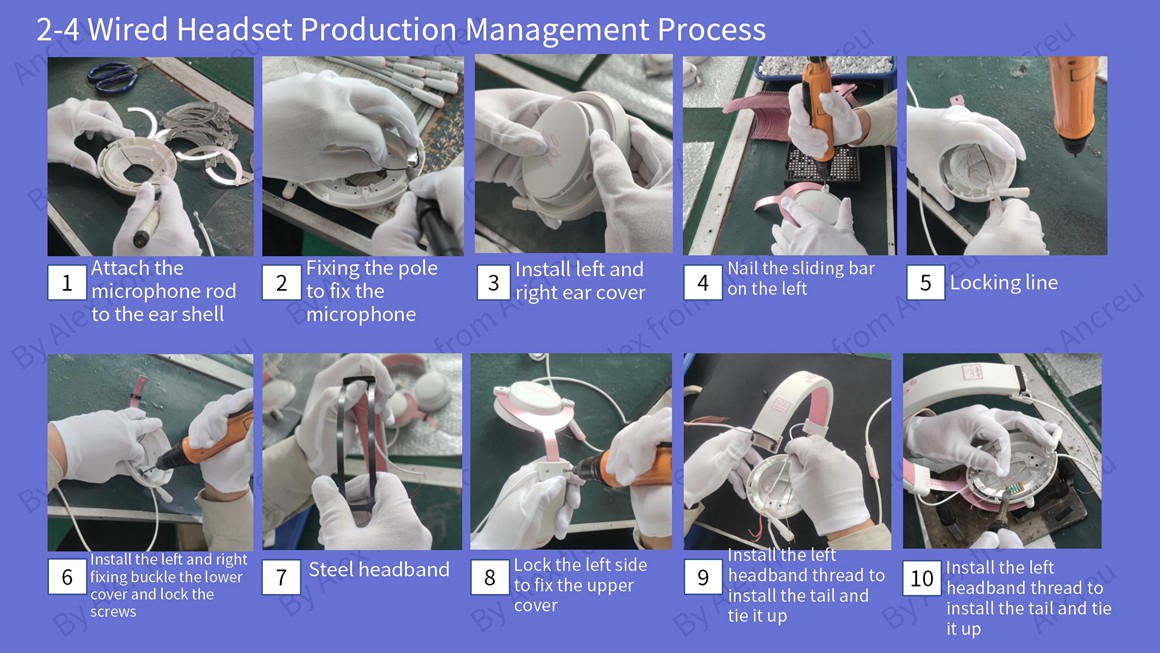 2-4 Wired Headset Production Management Process

1 Attach the microphone rod to the ear shell

2 Fixing the pole to fix the microphone

3 Install left and right ear cover

4 Nail the sliding bar on the left

5 Locking line

6 Install the left and right fixing buckle the lower cover and lock the screws

7 Steel headband

8 Lock the left side to fix the upper cover

9 Install the left headband thread to install the tail and tie it up

10 Install the left headband thread to install the tail and tie it up

By Alex from Ancreu